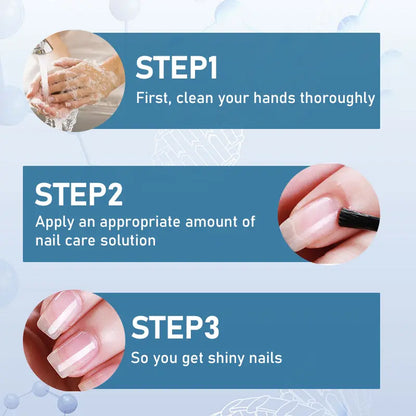 STEP1
First, clean your hands thoroughly

STEP2
Apply an appropriate amount of nail care solution

STEP3
So you get shiny nails