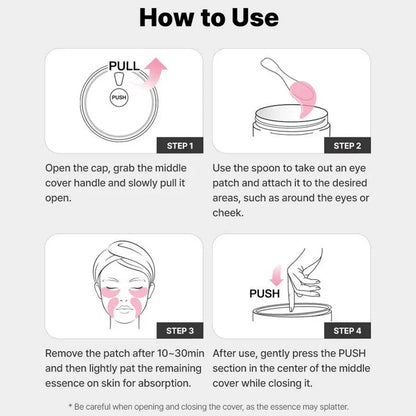 How to Use

PULL
PUSH
STEP 1
Open the cap, grab the middle cover handle and slowly pull it open.

STEP 2
Use the spoon to take out an eye patch and attach it to the desired areas, such as around the eyes or cheek.

STEP 3
Remove the patch after 10~30min and then lightly pat the remaining essence on skin for absorption.

PUSH
STEP 4
After use, gently press the PUSH section in the center of the middle cover while closing it.

* Be careful when opening and closing the cover, as the essence may splatter.